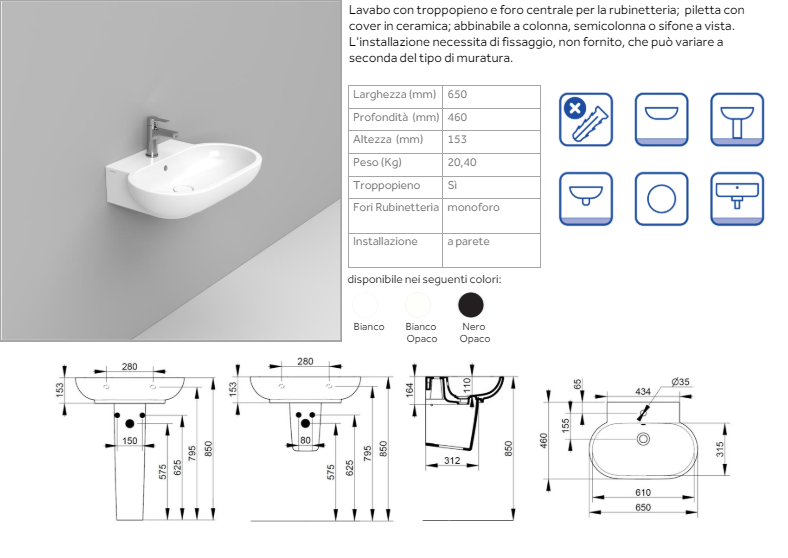 Lavabo con troppopieno e foro centrale per la rubinetteria; piletta con cover in ceramica; abbinabile a colonna, semicolonna o sifone a vista. L'installazione necessita di fissaggio, non fornito, che può variare a seconda del tipo di muratura.

| Larghezza (mm) | 650 |
|---|---|
| Profondità (mm) | 460 |
| Altezza (mm) | 153 |
| Peso (Kg) | 20,40 |
| Troppopieno | Sì |
| Fori Rubinetteria | monoforo |
| Installazione | a parete |

disponibile nei seguenti colori:

Bianco

Bianco Opaco

Nero Opaco

280
153
150
575
625
795
850

280
153
80
575
625
795
850

164
110
312
850

65
434
Ø35
155
460
315
610
650